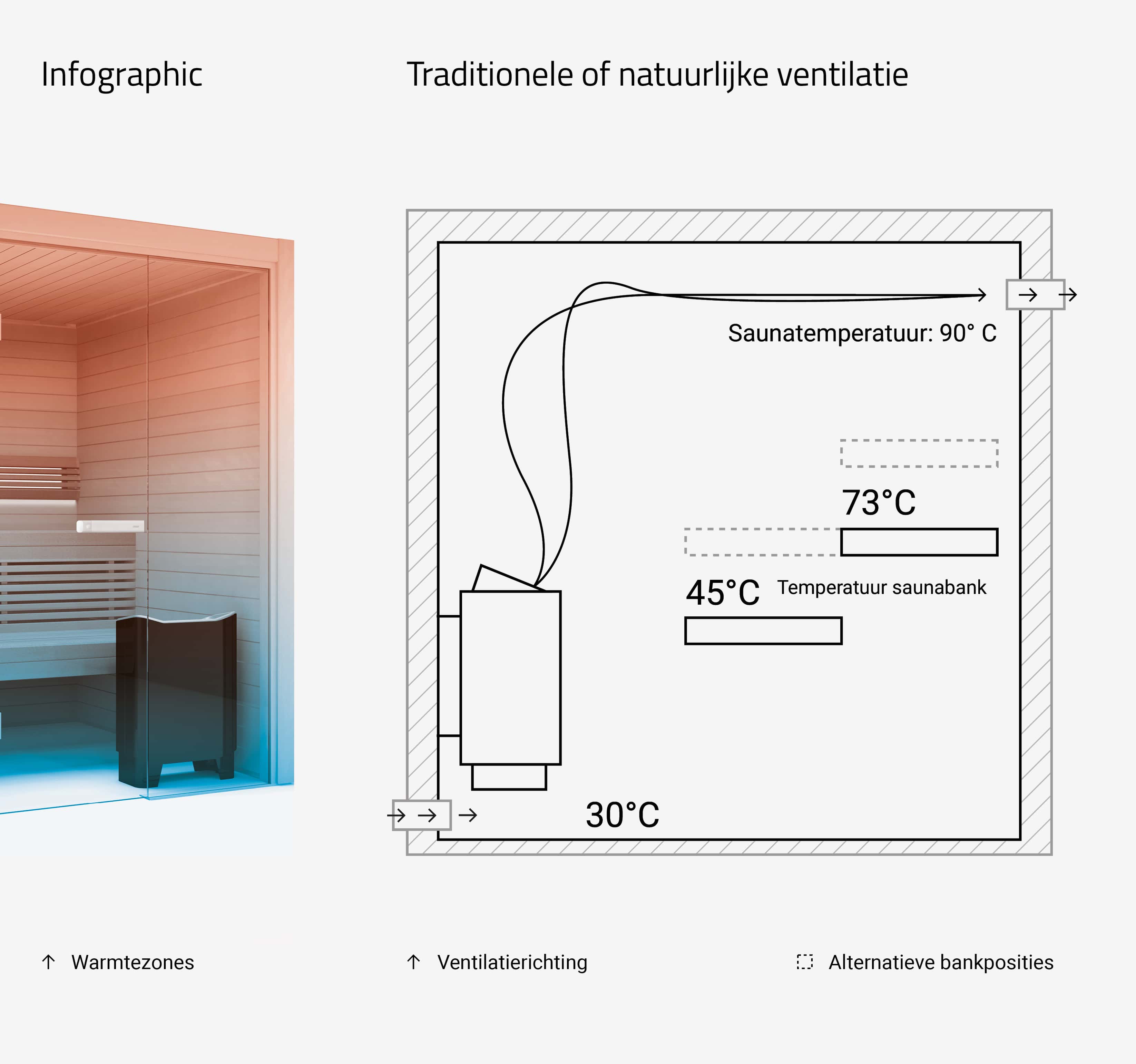 Infographic

Traditionele of natuurlijke ventilatie

Saunatemperatuur: 90° C

73°C

45°C Temperatuur saunabank

30°C

↑ Warmtezones

↑ Ventilatierichting

Alternatieve bankposities